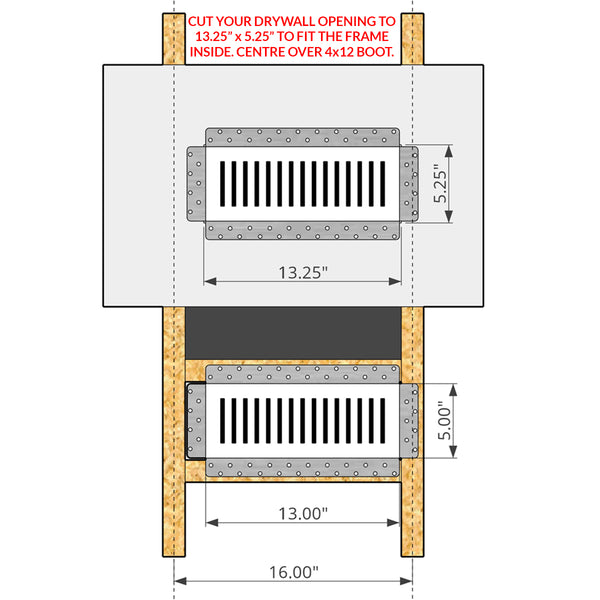 CUT YOUR DRYWALL OPENING TO 13.25" x 5.25" TO FIT THE FRAME INSIDE. CENTRE OVER 4x12 BOOT.

5.25"

13.25"

5.00"

13.00"

16.00"